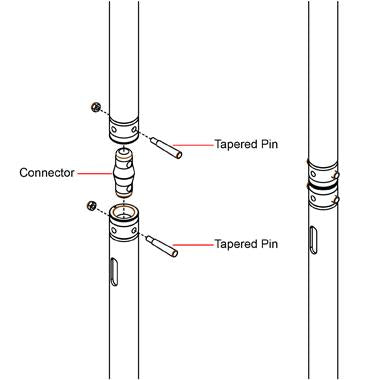 Tapered Pin

Connector

Tapered Pin