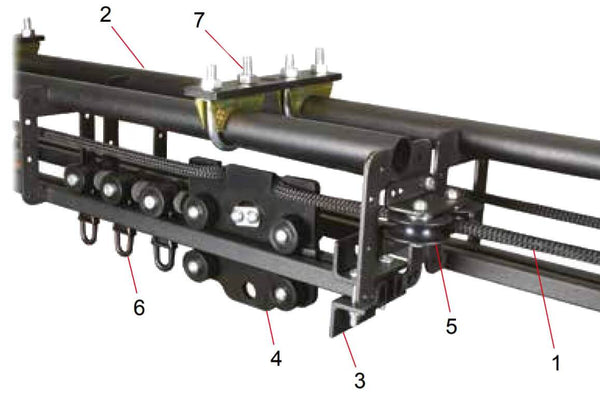 2
7
6
4
3
5
1