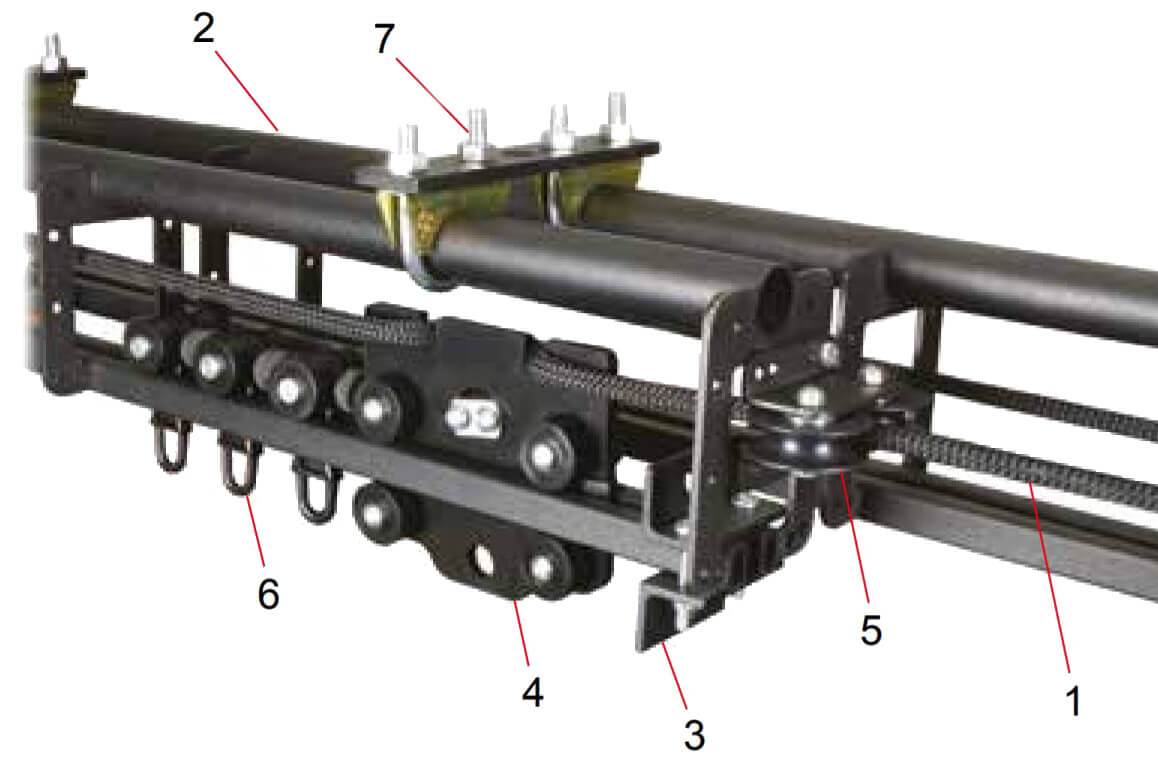 2
7
6
4
3
5
1