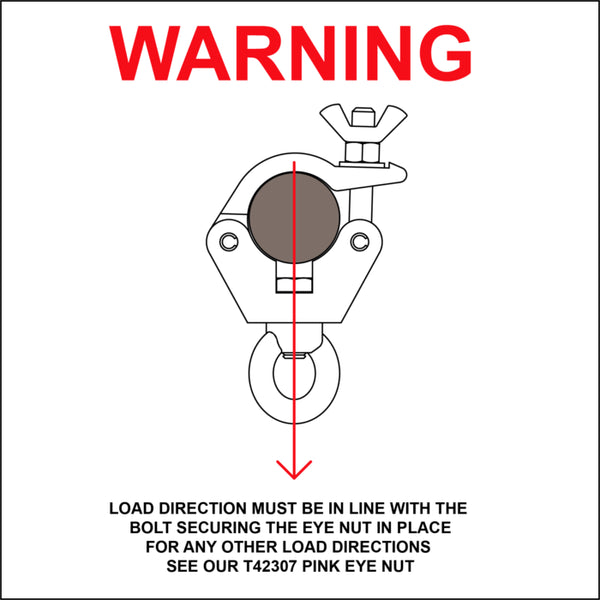 WARNING

LOAD DIRECTION MUST BE IN LINE WITH THE BOLT SECURING THE EYE NUT IN PLACE FOR ANY OTHER LOAD DIRECTIONS SEE OUR T42307 PINK EYE NUT