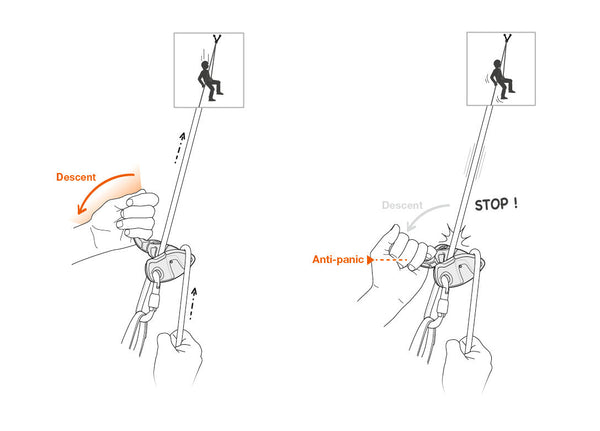 Descent

Descent

STOP !

Anti-panic